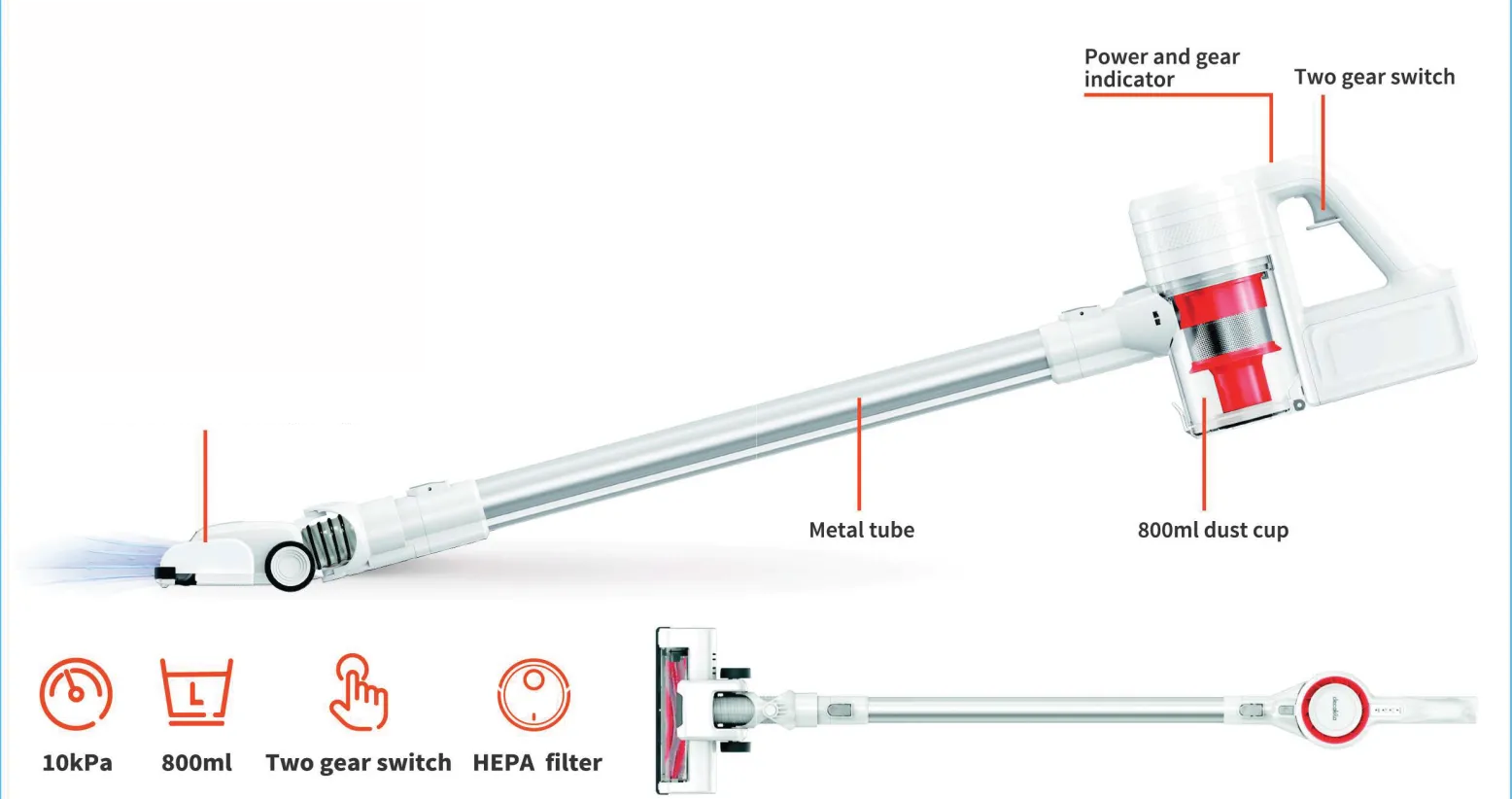 Power and gear indicator

Two gear switch

Metal tube

800ml dust cup

L

10kPa

800ml

Two gear switch

HEPA filter